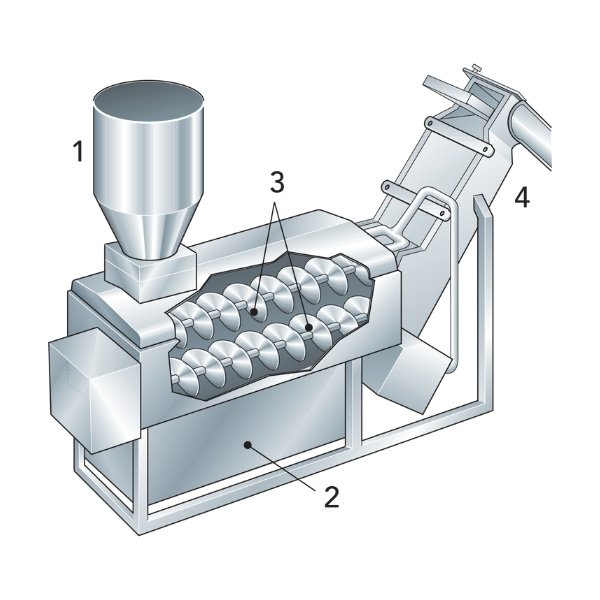 1
3
4
2